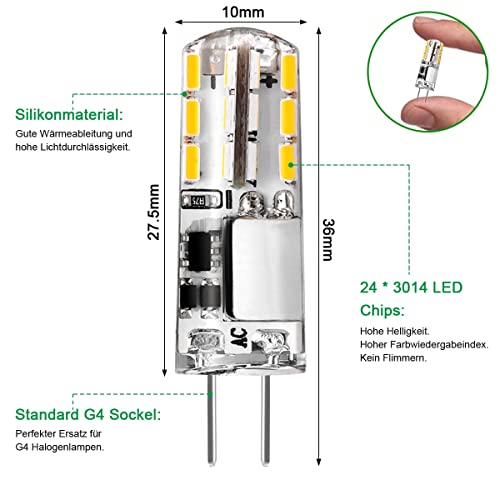 10mm

Silikonmaterial:
Gute Wärmeableitung und hohe Lichtdurchlässigkeit.

27.5mm

R75

AC

36mm

24 * 3014 LED Chips:
Hohe Helligkeit.
Hoher Farbwiedergabeindex.
Kein Flimmern.

Standard G4 Sockel:
Perfekter Ersatz für G4 Halogenlampen.