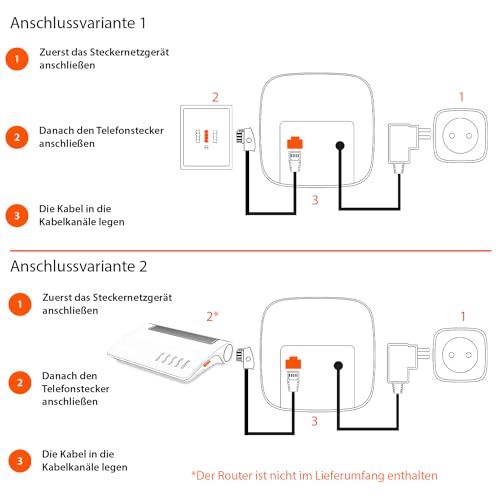 Anschlussvariante 1

1 Zuerst das Steckernetzgerät anschließen

2 Danach den Telefonstecker anschließen

3 Die Kabel in die Kabelkanäle legen

2

1

3

Anschlussvariante 2

1 Zuerst das Steckernetzgerät anschließen

2 Danach den Telefonstecker anschließen

3 Die Kabel in die Kabelkanäle legen

2*

1

3

*Der Router ist nicht im Lieferumfang enthalten