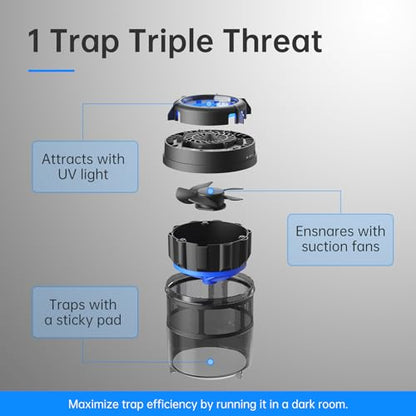 1 Trap Triple Threat

Attracts with UV light

Ensnares with suction fans

Traps with a sticky pad

Maximize trap efficiency by running it in a dark room.