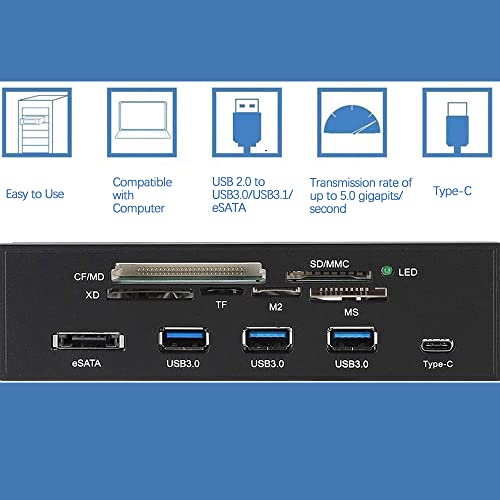 Easy to Use

Compatible with Computer

USB 2.0 to USB3.0/USB3.1/ eSATA

Transmission rate of up to 5.0 gigapits/ second

Type-C

CF/MD

SD/MMC

LED

XD

TF

M2

MS

eSATA

USB3.0

USB3.0

USB3.0

Type-C