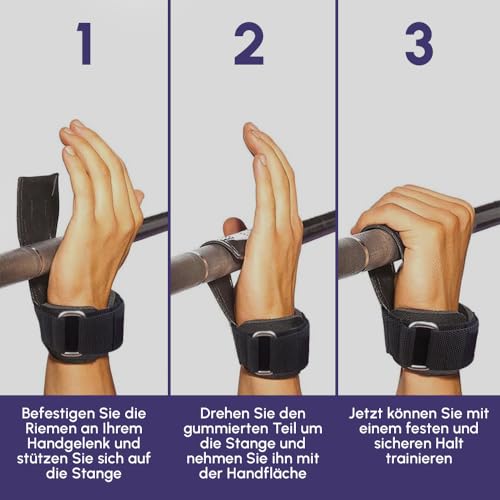 1

Befestigen Sie die Riemen an Ihrem Handgelenk und stützen Sie sich auf die Stange

2

Drehen Sie den gummierten Teil um die Stange und nehmen Sie ihn mit der Handfläche

3

Jetzt können Sie mit einem festen und sicheren Halt trainieren