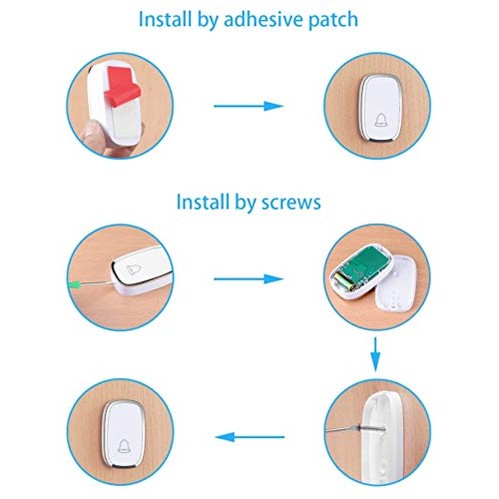 Install by adhesive patch

Install by screws