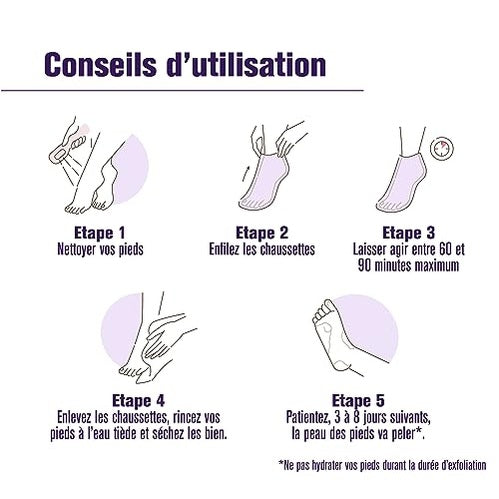 Conseils d'utilisation

Etape 1
Nettoyer vos pieds

Etape 2
Enfilez les chaussettes

Etape 3
Laisser agir entre 60 et 90 minutes maximum

Etape 4
Enlevez les chaussettes, rincez vos pieds à l'eau tiède et séchez les bien.

Etape 5
Patientez, 3 à 8 jours suivants, la peau des pieds va peler*.

*Ne pas hydrater vos pieds durant la durée d'exfoliation