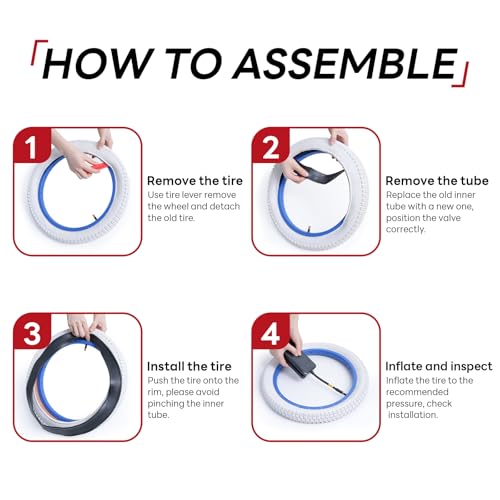 HOW TO ASSEMBLE

1

Remove the tire
Use tire lever remove the wheel and detach the old tire.

2

Remove the tube
Replace the old inner tube with a new one, position the valve correctly.

3

Install the tire
Push the tire onto the rim, please avoid pinching the inner tube.

4

Inflate and inspect
Inflate the tire to the recommended pressure, check installation.