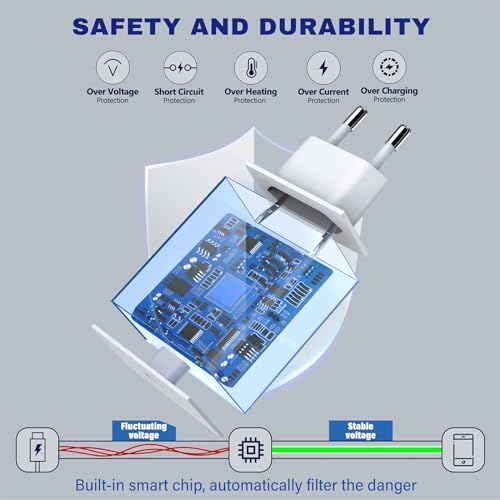 SAFETY AND DURABILITY

Over Voltage
Protection

Short Circuit
Protection

Over Heating
Protection

Over Current
Protection

Over Charging
Protection

Fluctuating voltage

Stable voltage

Built-in smart chip, automatically filter the danger