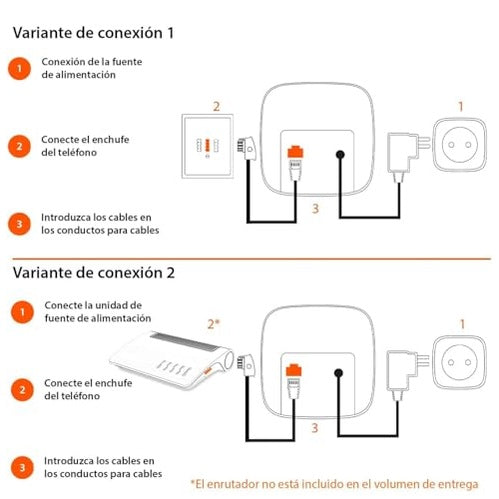 Variante de conexión 1

1 Conexión de la fuente de alimentación

2 Conecte el enchufe del teléfono

3 Introduzca los cables en los conductos para cables

2

1

3

Variante de conexión 2

1 Conecte la unidad de fuente de alimentación

2 Conecte el enchufe del teléfono

3 Introduzca los cables en los conductos para cables

2*

1

3

*El enrutador no está incluido en el volumen de entrega