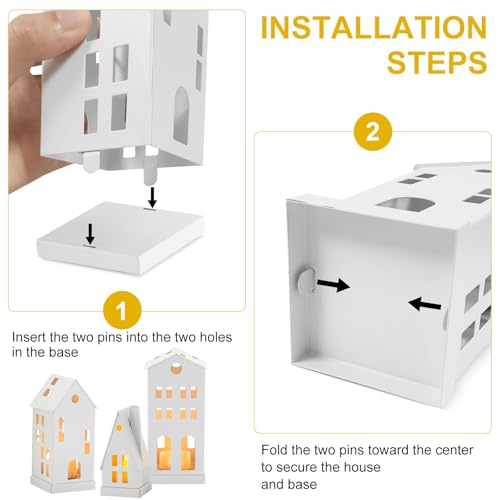 INSTALLATION STEPS

1

Insert the two pins into the two holes in the base

2

Fold the two pins toward the center to secure the house and base