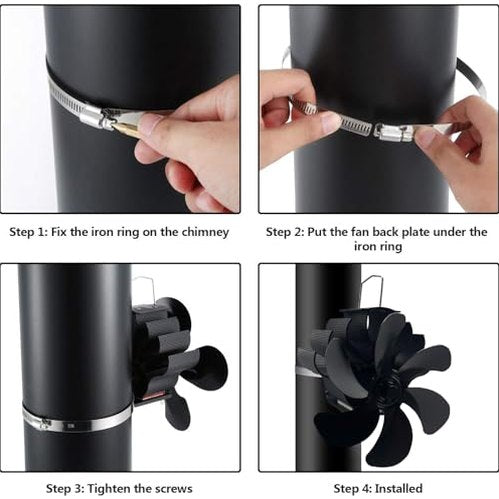 Step 1: Fix the iron ring on the chimney

Step 2: Put the fan back plate under the iron ring

Step 3: Tighten the screws

Step 4: Installed