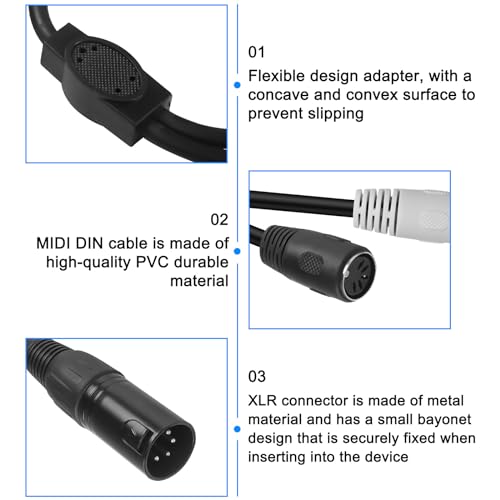 01

Flexible design adapter, with a concave and convex surface to prevent slipping

02

MIDI DIN cable is made of high-quality PVC durable material

03

XLR connector is made of metal material and has a small bayonet design that is securely fixed when inserting into the device