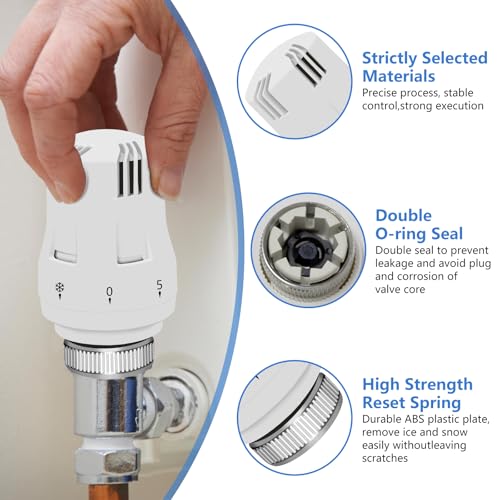 ❄ 0 5

Strictly Selected Materials
Precise process, stable control,strong execution

Double O-ring Seal
Double seal to prevent leakage and avoid plug and corrosion of valve core

High Strength Reset Spring
Durable ABS plastic plate, remove ice and snow easily withoutleaving scratches