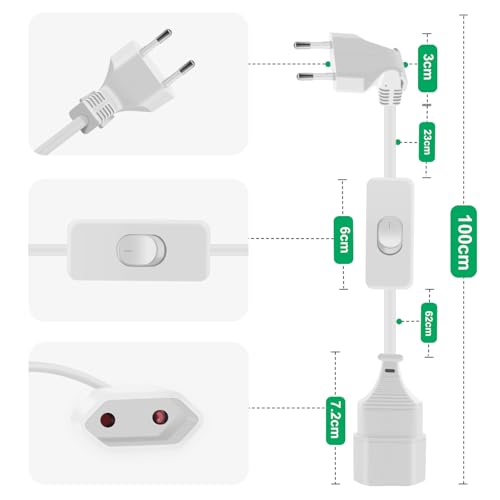 3cm
23cm
6cm
100cm
62cm
7.2cm