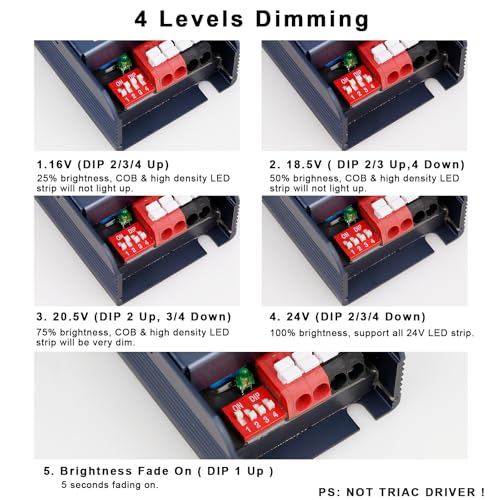 4 Levels Dimming

ON DIP 1 2 3 4

1.16V (DIP 2/3/4 Up)
25% brightness, COB & high density LED strip will not light up.

ON DIP 1 2 3 4

2. 18.5V ( DIP 2/3 Up,4 Down)
50% brighness, COB & high density LED strip will not light up.

ON DIP 1 2 3 4

3. 20.5V (DIP 2 Up, 3/4 Down)
75% brightness, COB & high density LED strip will be very dim.

ON DIP 1 2 3 4

4. 24V (DIP 2/3/4 Down)
100% brightness, support all 24V LED strip.

ON DIP 1 2 3 4

5. Brightness Fade On ( DIP 1 Up )
5 seconds fading on.

PS: NOT TRIAC DRIVER !