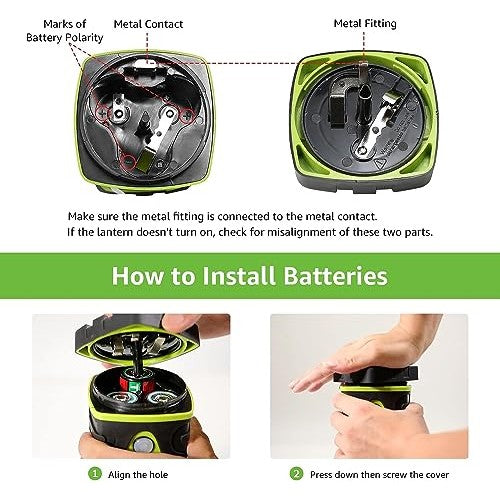 Marks of Battery Polarity

Metal Contact

Metal Fitting

Make sure the metal fitting is connected to the metal contact.
If the lantern doesn't turn on, check for misalignment of these two parts.

How to Install Batteries

1 Align the hole

2 Press down then screw the cover