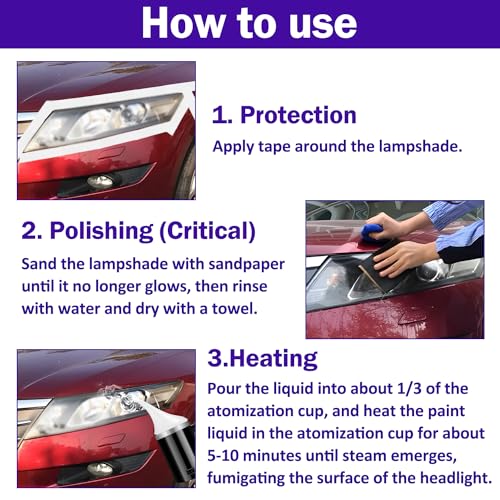 How to use

1. Protection

Apply tape around the lampshade.

2. Polishing (Critical)

Sand the lampshade with sandpaper until it no longer glows, then rinse with water and dry with a towel.

3.Heating

Pour the liquid into about 1/3 of the atomization cup, and heat the paint liquid in the atomization cup for about 5-10 minutes until steam emerges, fumigating the surface of the headlight.