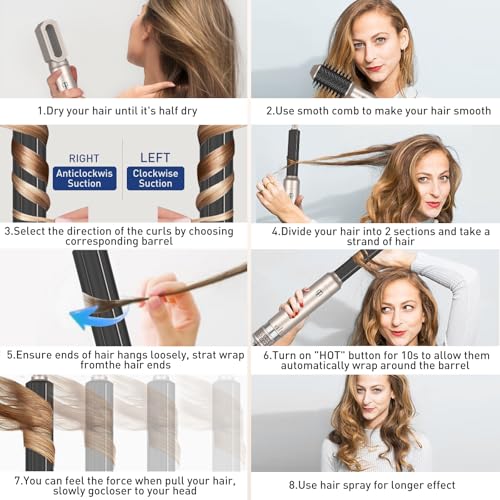 1.Dry your hair until it's half dry

2.Use smoth comb to make your hair smooth

RIGHT
Anticlockwis Suction

LEFT
Clockwise Suction

3.Select the direction of the curls by choosing corresponding barrel

4.Divide your hair into 2 sections and take a strand of hair

5.Ensure ends of hair hangs loosely, strat wrap fromthe hair ends

6.Turn on "HOT" button for 10s to allow them automatically wrap around the barrel

7.You can feel the force when pull your hair, slowly gocloser to your head

8.Use hair spray for longer effect