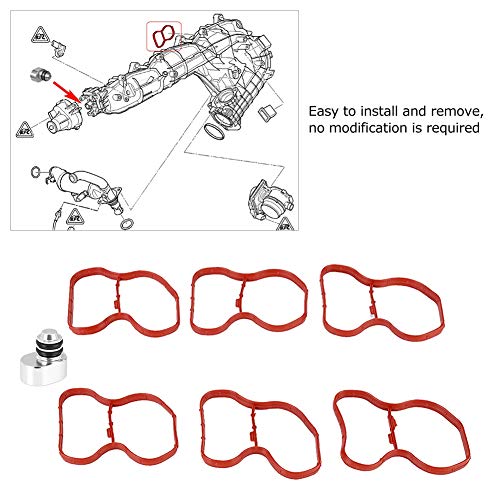 Easy to install and remove, no modification is required