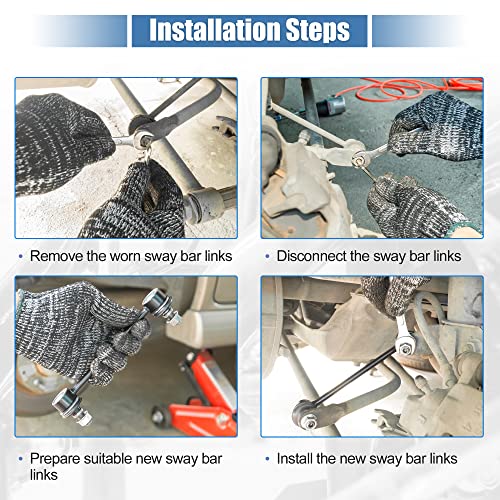 Installation Steps

• Remove the worn sway bar links

• Disconnect the sway bar links

• Prepare suitable new sway bar links

• Install the new sway bar links