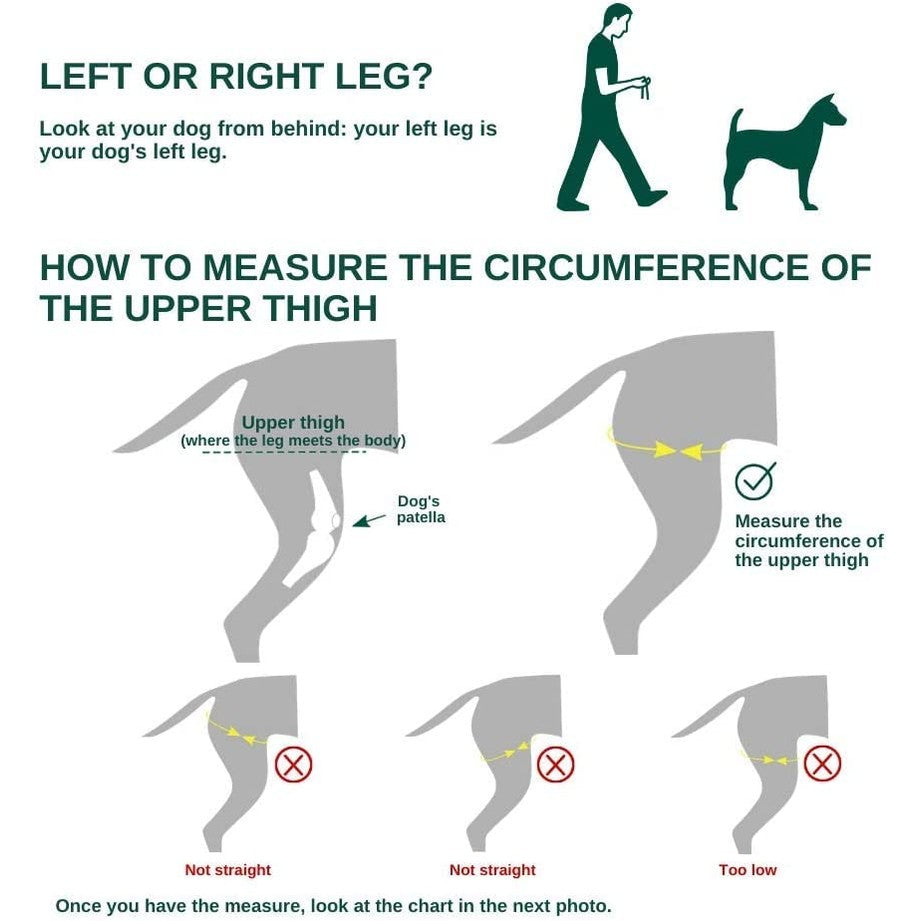 LEFT OR RIGHT LEG?

Look at your dog from behind: your left leg is your dog's left leg.

HOW TO MEASURE THE CIRCUMFERENCE OF THE UPPER THIGH

Upper thigh
(where the leg meets the body)

Dog's patella

Measure the circumference of the upper thigh

Not straight

Not straight

Too low

Once you have the measure, look at the chart in the next photo.