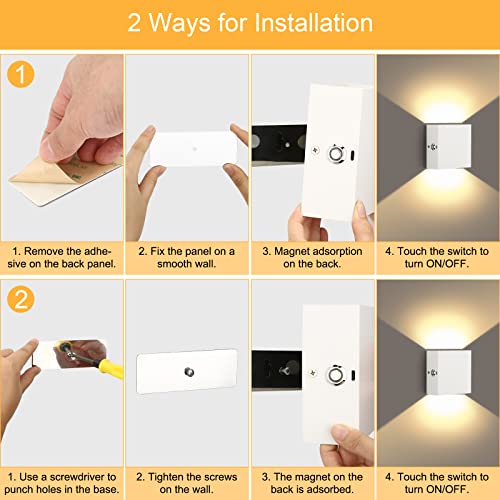 2 Ways for Installation

1

1. Remove the adhesive on the back panel.

2. Fix the panel on a smooth wall.

3. Magnet adsorption on the back.

4. Touch the switch to turn ON/OFF.

2

1. Use a screwdriver to punch holes in the base.

2. Tighten the screws on the wall.

3. The magnet on the back is adsorbed.

4. Touch the switch to turn ON/OFF.