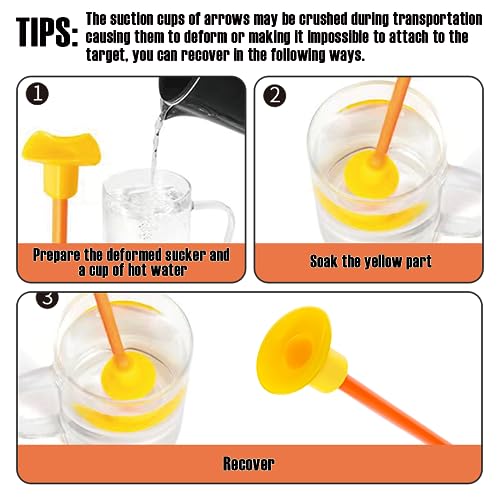 TIPS: The suction cups of arrows may be crushed during transportation causing them to deform or making it impossible to attach to the target, you can recover in the following ways.

1

Prepare the deformed sucker and a cup of hot water

2

Soak the yellow part

3

Recover