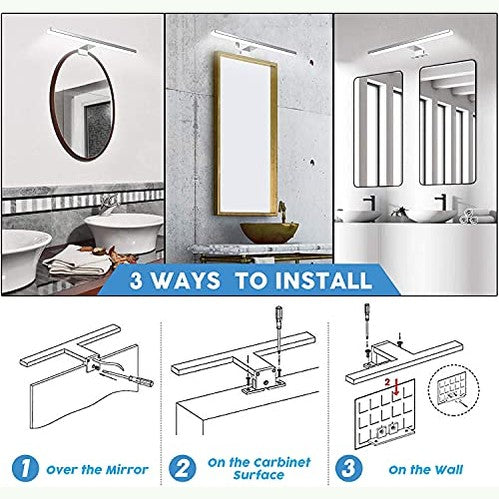 3 WAYS TO INSTALL

2

1 Over the Mirror

2 On the Carbinet Surface

3 On the Wall