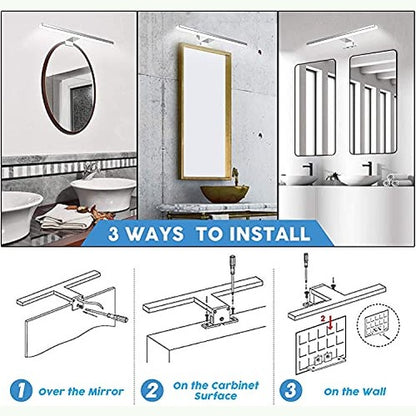 3 WAYS TO INSTALL

2

1 Over the Mirror

2 On the Carbinet Surface

3 On the Wall