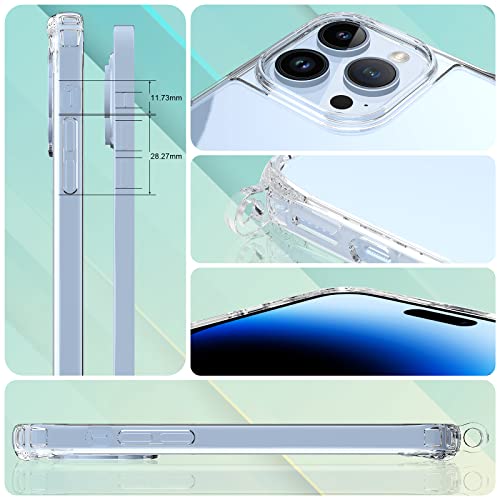 11.73mm
28.27mm