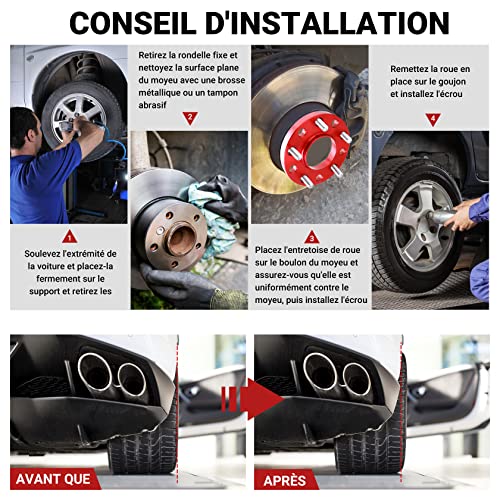 CONSEIL D'INSTALLATION

1
Soulevez l'extrémité de la voiture et placez-la fermement sur le support et retirez les

Retirez la rondelle fixe et nettoyez la surface plane du moyeu avec une brosse métallique ou un tampon abrasif
2

3
Placez l'entretoise de roue sur le boulon du moyeu et assurez-vous qu'elle est uniformément contre le moyeu, puis installez l'écrou

Remettez la roue en place sur le goujon et installez l'écrou
4

AVANT QUE

APRÈS