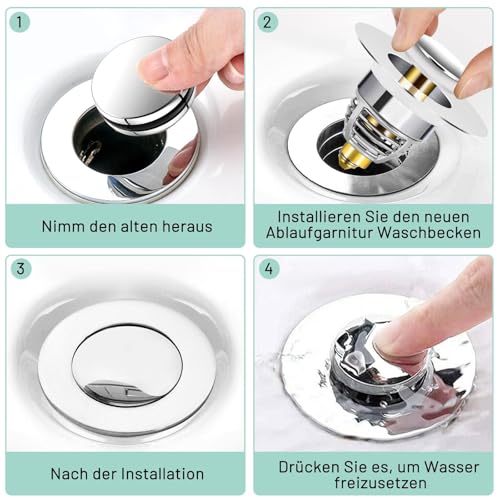 1

Nimm den alten heraus

2

Installieren Sie den neuen Ablaufgarnitur Waschbecken

3

Nach der Installation

4

Drücken Sie es, um Wasser freizusetzen