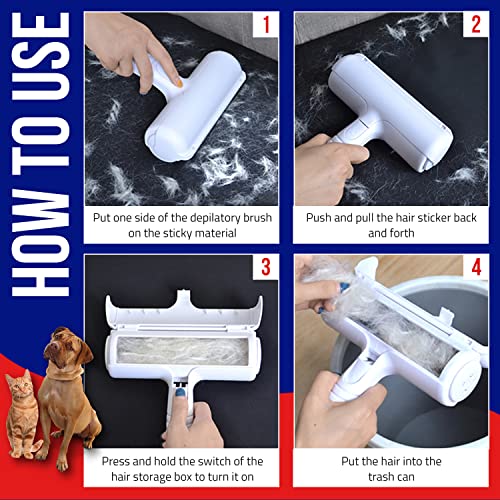 HOW TO USE

1

Put one side of the depilatory brush on the sticky material

2

Push and pull the hair sticker back and forth

3

Press and hold the switch of the hair storage box to turn it on

4

Put the hair into the trash can