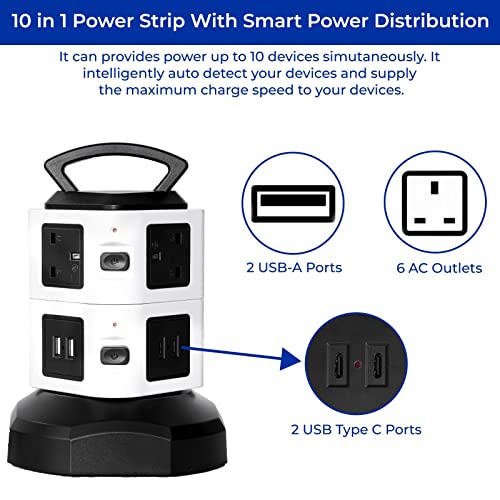 10 in 1 Power Strip With Smart Power Distribution

It can provides power up to 10 devices simutaneously. It intelligently auto detect your devices and supply the maximum charge speed to your devices.

2 USB-A Ports

6 AC Outlets

2 USB Type C Ports